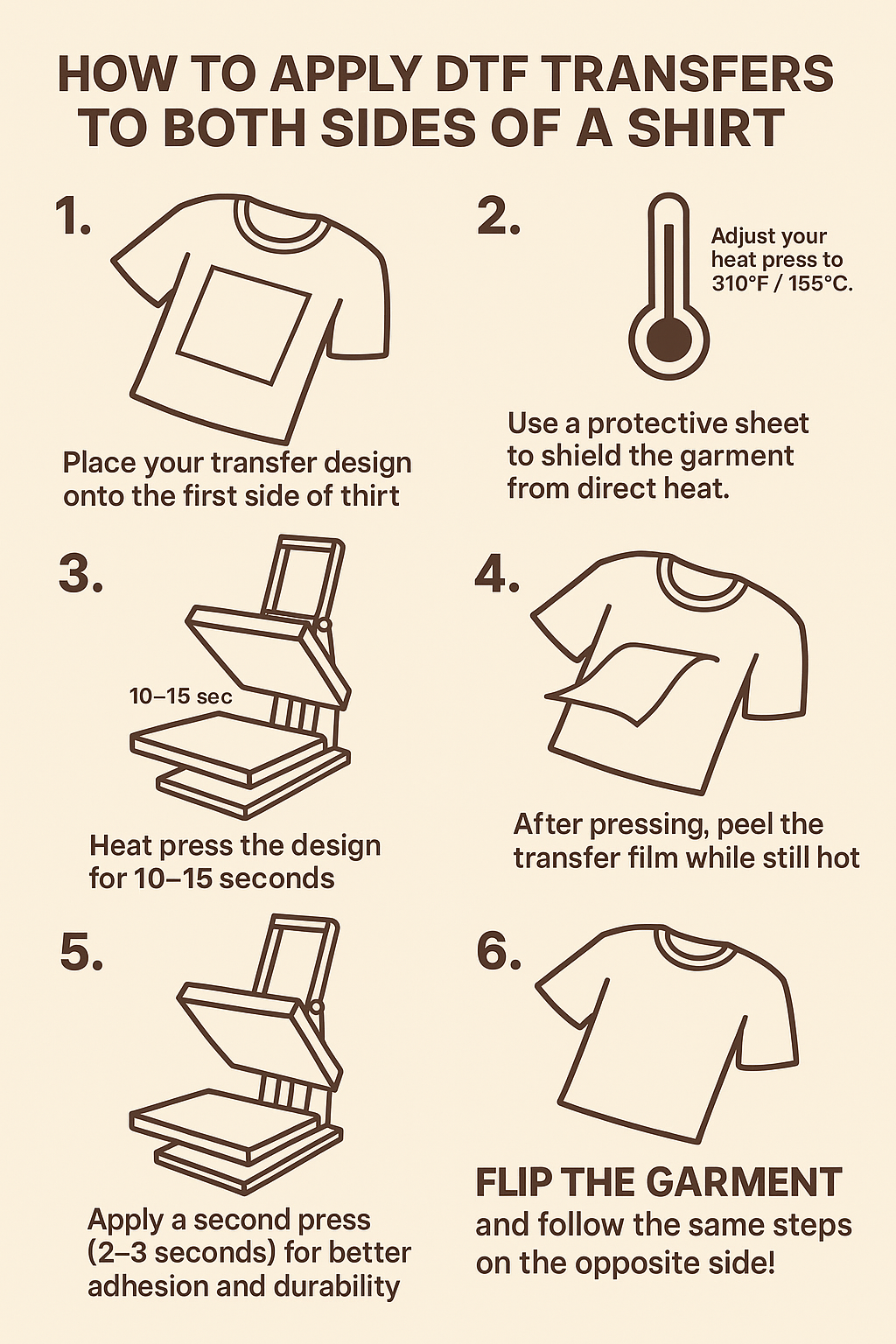 HOW TO APPLY DTF TRANSFERS TO BOTH SIDES OF A SHIRT

1.

Place your transfer design onto the first side of thirt

2.

Adjust your heat press to 310°F / 155°C.

Use a protective sheet to shield the garment from direct heat.

3.

10–15 sec

Heat press the design for 10–15 seconds

4.

After pressing, peel the transfer film while still hot

5.

Apply a second press (2–3 seconds) for better adhesion and durability

6.

FLIP THE GARMENT and follow the same steps on the opposite side!